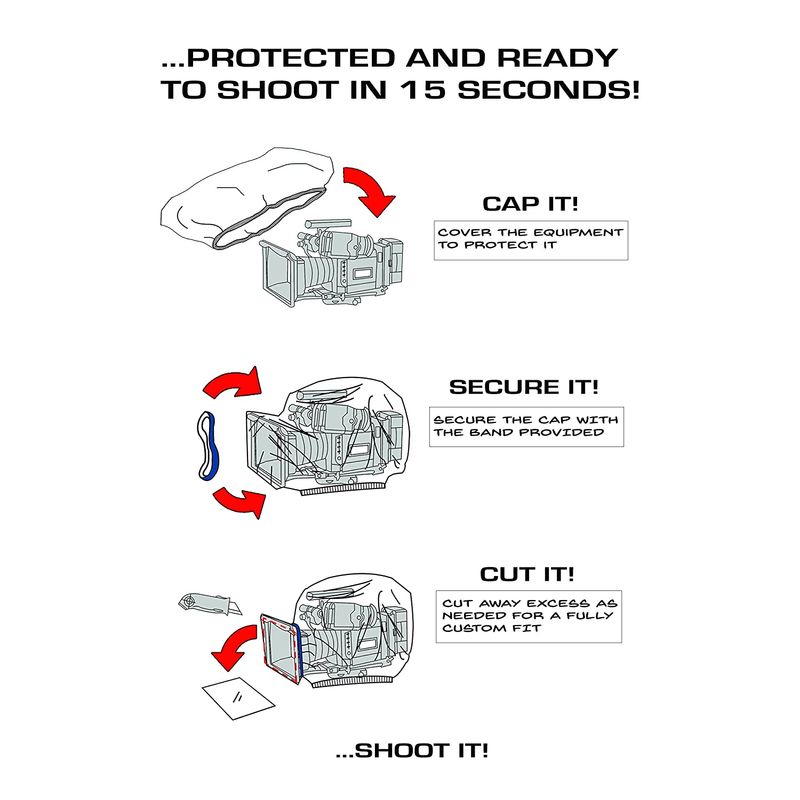 ...PROTECTED AND READY TO SHOOT IN 15 SECONDS!

CAP IT!

COVER THE EQUIPMENT TO PROTECT IT

SECURE IT!

SECURE THE CAP WITH THE BAND PROVIDED

CUT IT!

CUT AWAY EXCESS AS NEEDED FOR A FULLY CUSTOM FIT

...SHOOT IT!