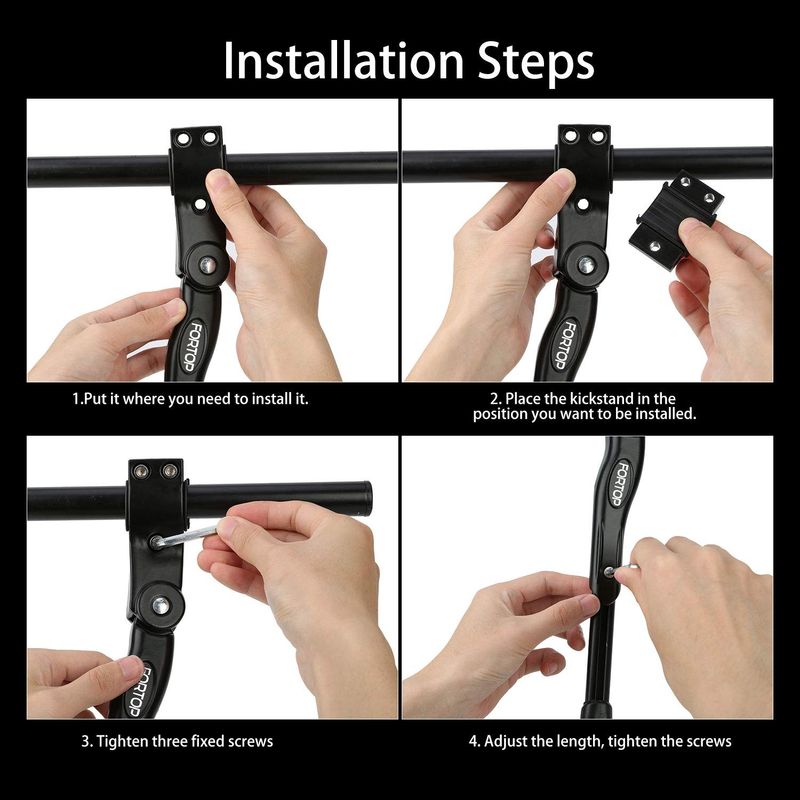 Installation Steps

FORTOP

1.Put it where you need to install it.

FORTOP

2. Place the kickstand in the position you want to be installed.

FORTOP

3. Tighten three fixed screws

FORTOP

4. Adjust the length, tighten the screws